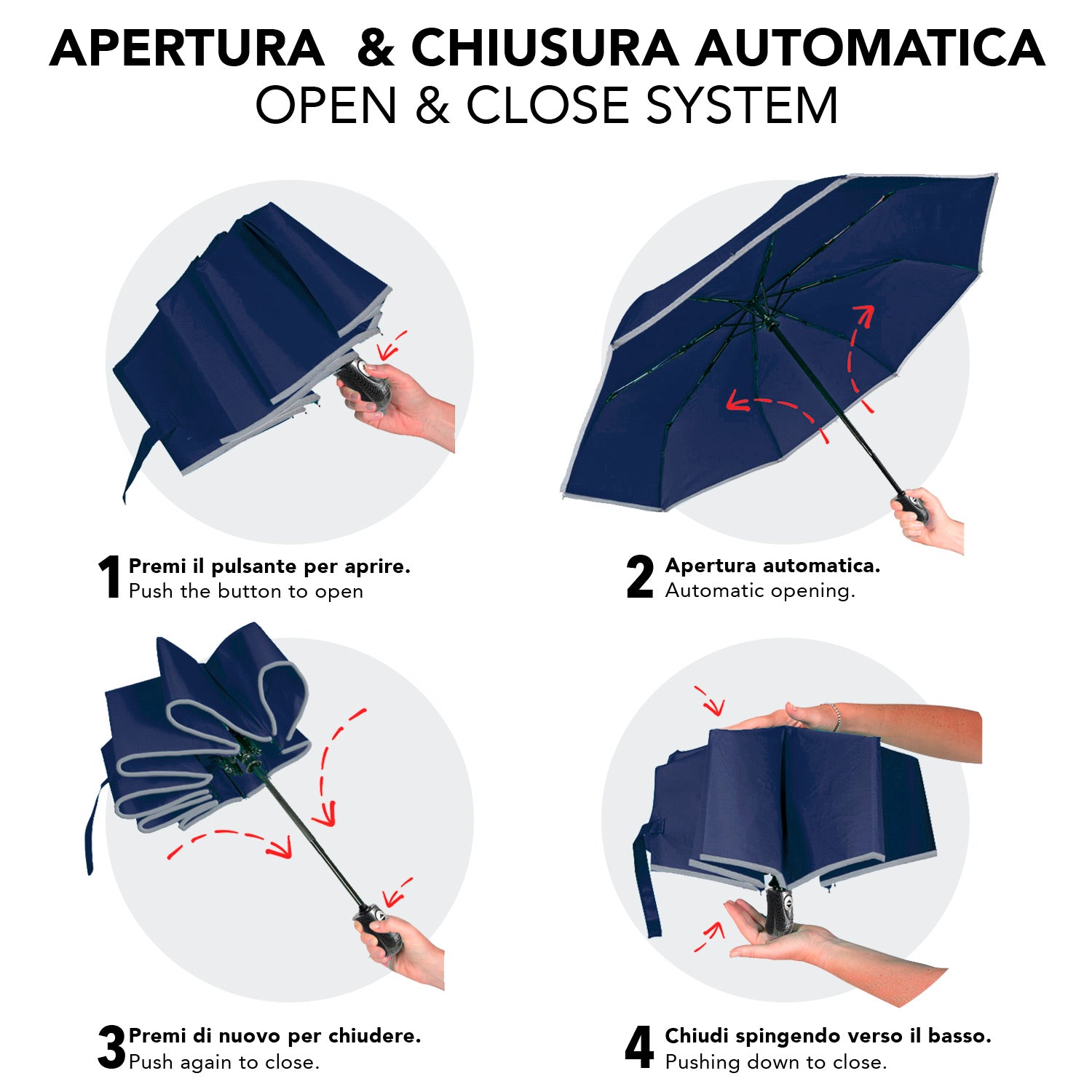 APERTURA & CHIUSURA AUTOMATICA
OPEN & CLOSE SYSTEM

1 Premi il pulsante per aprire.
Push the button to open

2 Apertura automatica.
Automatic opening.

3 Premi di nuovo per chiudere.
Push again to close.

4 Chiudi spingendo verso il basso.
Pushing down to close.